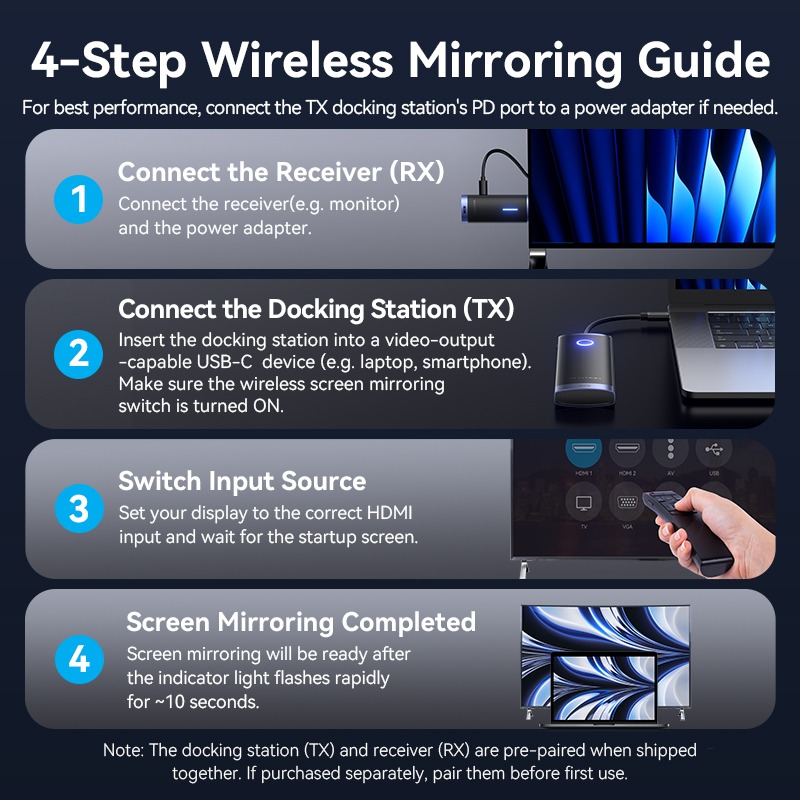 4-Step Wireless Mirroring Guide

For best performance, connect the TX docking station's PD port to a power adapter if needed.

1

Connect the Receiver (RX)

Connect the receiver(e.g. monitor) and the power adapter.

2

Connect the Docking Station (TX)

Insert the docking station into a video-output -capable USB-C device (e.g. laptop, smartphone). Make sure the wireless screen mirroring switch is turned ON.

3

Switch Input Source

Set your display to the correct HDMI input and wait for the startup screen.

HDMI 1 HDMI 2 AV USB TV VGA

4

Screen Mirroring Completed

Screen mirroring will be ready after the indicator light flashes rapidly for ~10 seconds.

Note: The docking station (TX) and receiver (RX) are pre-paired when shipped together. If purchased separately, pair them before first use.